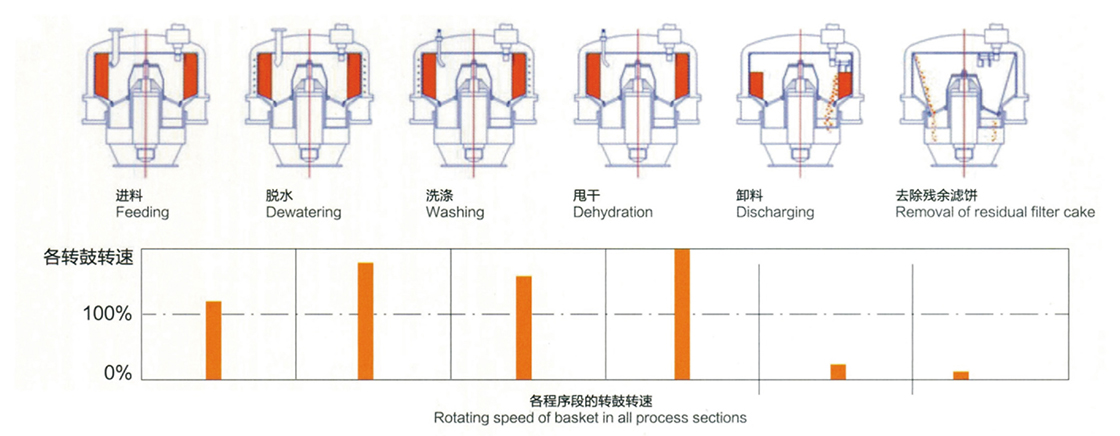 进料
Feeding

脱水
Dewatering

洗涤
Washing

甩干
Dehydration

卸料
Discharging

去除残余滤饼
Removal of residual filter cake

各转鼓转速

100%

0%

各程序段的转鼓转速
Rotating speed of basket in all process sections