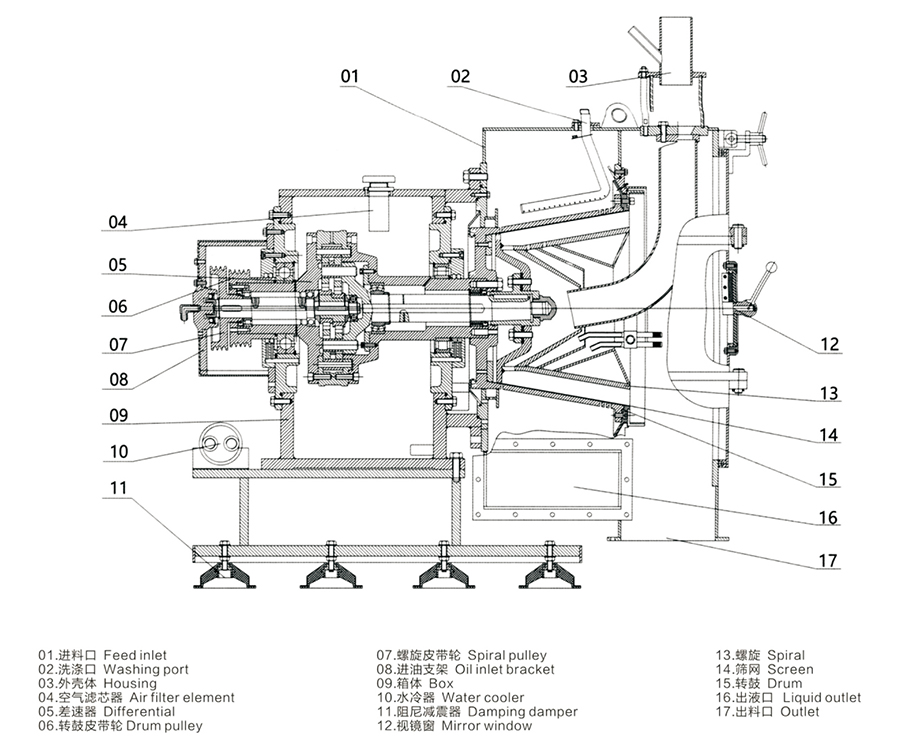 01
02
03
04
05
06
07
08
09
10
11
12
13
14
15
16
17

01.进料口 Feed inlet
02.洗涤口 Washing port
03.外壳体 Housing
04.空气滤芯器 Air filter element
05.差速器 Differential
06.转鼓皮带轮 Drum pulley

07.螺旋皮带轮 Spiral pulley
08.进油支架 Oil inlet bracket
09.箱体 Box
10.水冷器 Water cooler
11.阻尼减震器 Damping damper
12.视镜窗 Mirror window

13.螺旋 Spiral
14.筛网 Screen
15.转鼓 Drum
16.出液口 Liquid outlet
17.出料口 Outlet