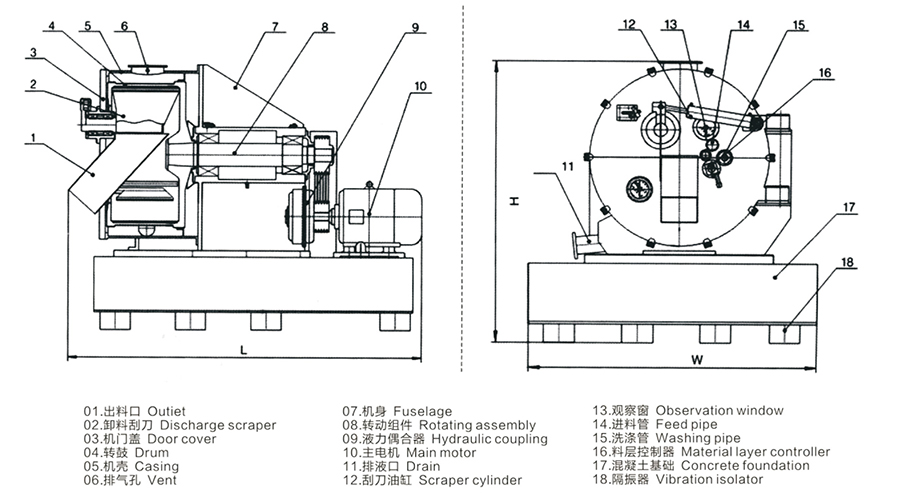 4 5 6 7 8 9
3
2
10
1
L

12 13 14 15
16
11
H
17
18
W

01.出料口 Outiet
02.卸料刮刀 Discharge scraper
03.机门盖 Door cover
04.转鼓 Drum
05.机壳 Casing
06.排气孔 Vent

07.机身 Fuselage
08.转动组件 Rotating assembly
09.液力偶合器 Hydraulic coupling
10.主电机 Main motor
11.排液口 Drain
12.刮刀油缸 Scraper cylinder

13.观察窗 Observation window
14.进料管 Feed pipe
15.洗涤管 Washing pipe
16.料层控制器 Material layer controller
17.混凝土基础 Concrete foundation
18.隔振器 Vibration isolator